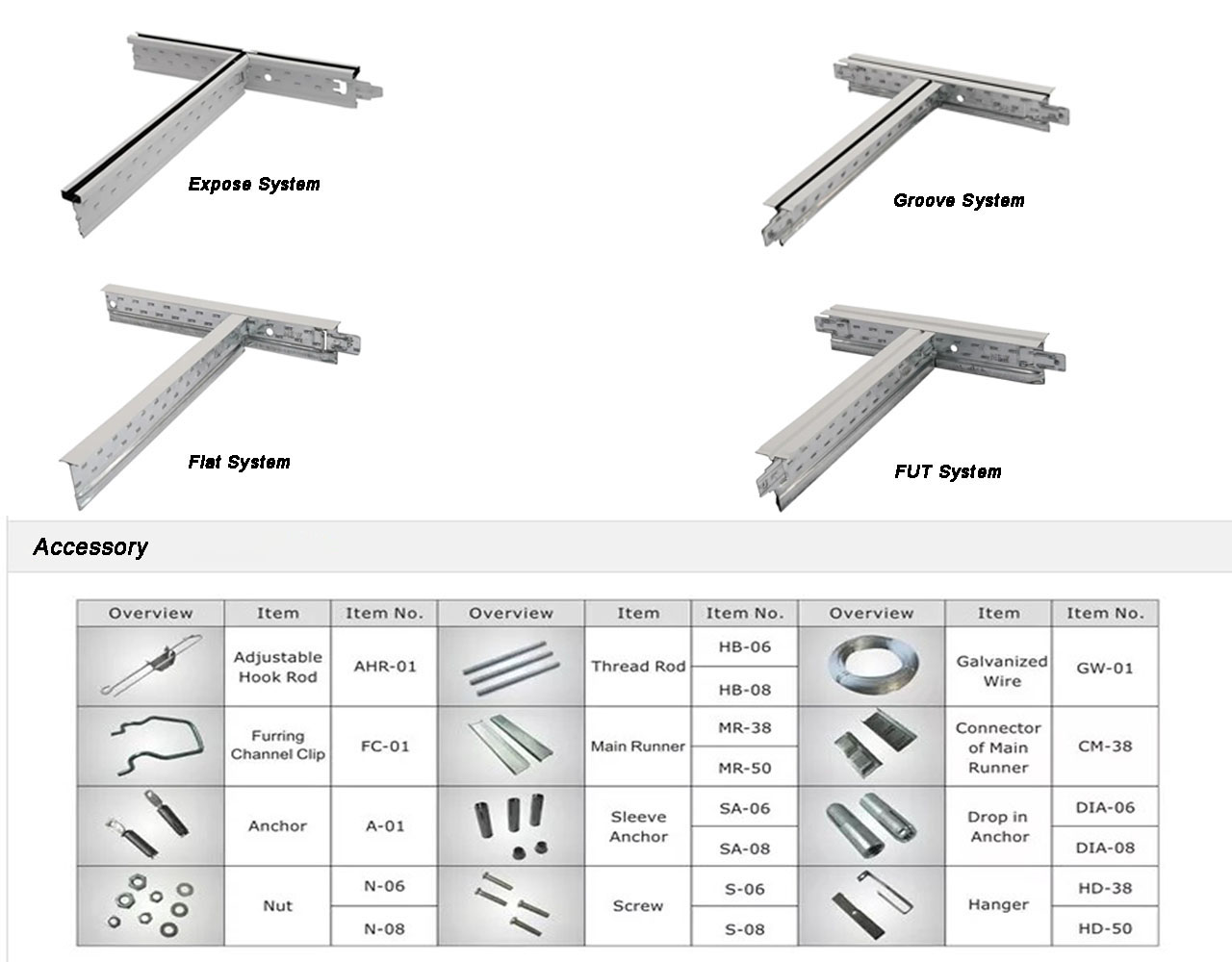 Expose System

Groove System

Flat System

FUT System

Accessory

| Overview | Item | Item No. | Overview | Item | Item No. | Overview | Item | Item No. |
|---|---|---|---|---|---|---|---|---|
| | Adjustable Hook Rod | AHR-01 | | Thread Rod | HB-06 | | Galvanized Wire | GW-01 |
| | | | | | HB-08 | | | |
| | Furring Channel Clip | FC-01 | | Main Runner | MR-38 | | Connector of Main Runner | CM-38 |
| | | | | | MR-50 | | | |
| | Anchor | A-01 | | Sleeve Anchor | SA-06 | | Drop in Anchor | DIA-06 |
| | | | | | SA-08 | | | DIA-08 |
| | Nut | N-06 | | Screw | S-06 | | Hanger | HD-38 |
| | | N-08 | | | S-08 | | | HD-50 |